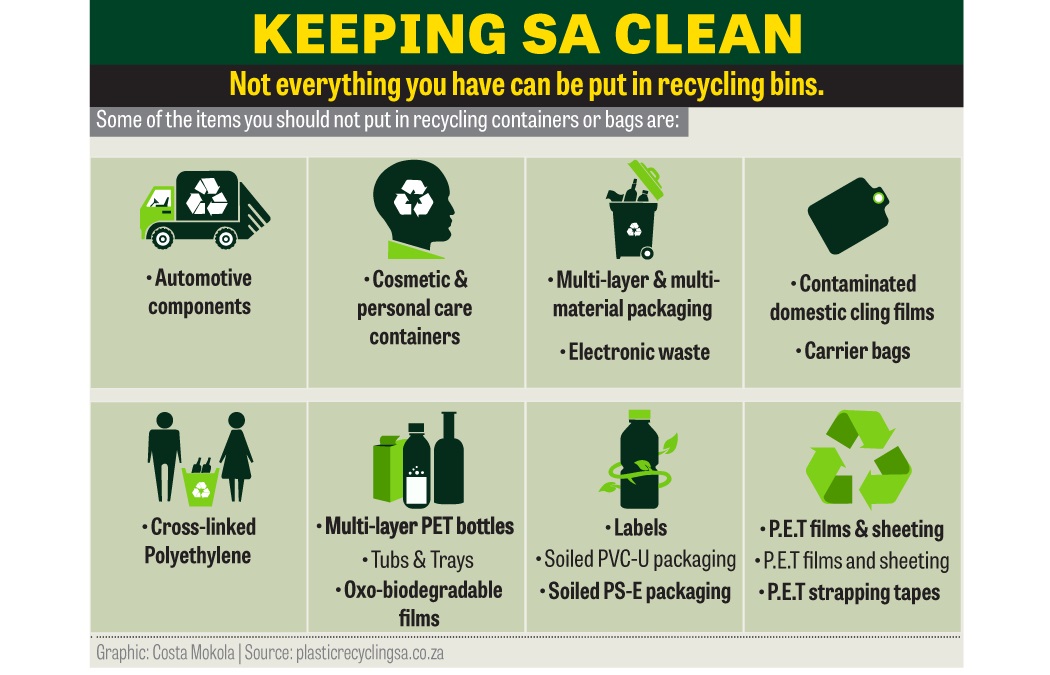 KEEPING SA CLEAN

Not everything you have can be put in recycling bins.

Some of the items you should not put in recycling containers or bags are:

• Automotive components

• Cosmetic & personal care containers

• Multi-layer & multi-material packaging

• Electronic waste

• Contaminated domestic cling films

• Carrier bags

• Cross-linked Polyethylene

• Multi-layer PET bottles

• Tubs & Trays

• Oxo-biodegradable films

• Labels

• Soiled PVC-U packaging

• Soiled PS-E packaging

• P.E.T films & sheeting

• P.E.T films and sheeting

• P.E.T strapping tapes

Graphic: Costa Mokola | Source: plasticrecyclingsa.co.za